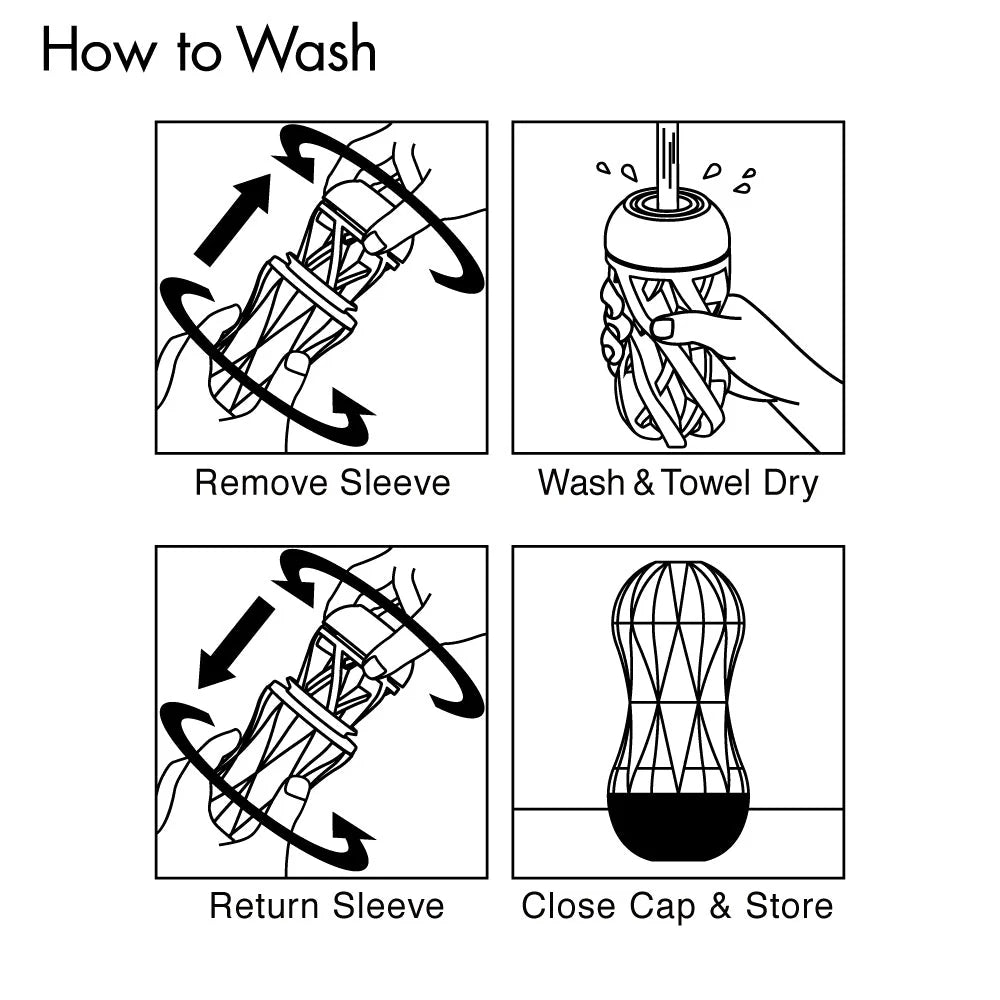 How to Wash

Remove Sleeve

Wash & Towel Dry

Return Sleeve

Close Cap & Store