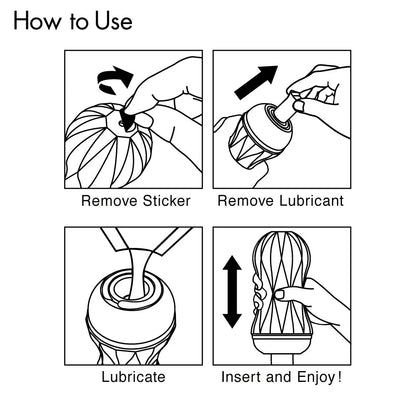 How to Use

Remove Sticker

Remove Lubricant

Lubricate

Insert and Enjoy!