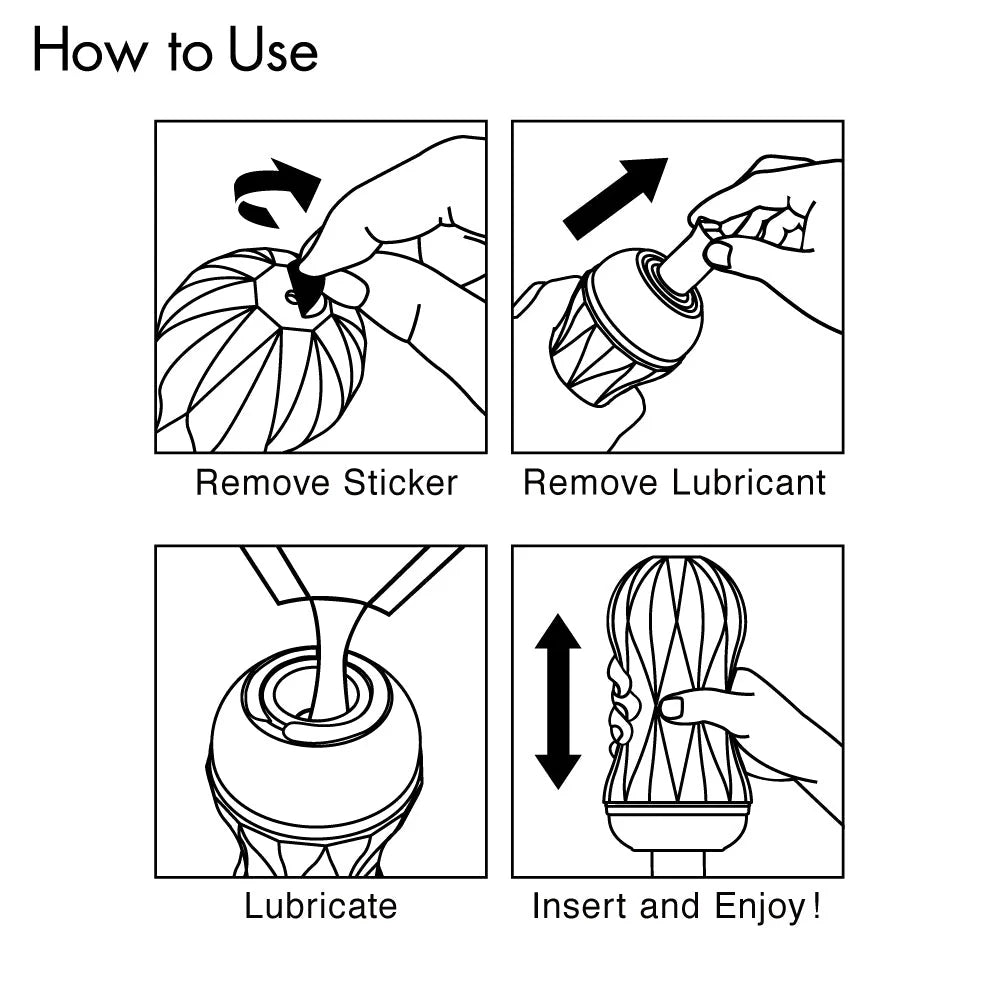 How to Use

Remove Sticker

Remove Lubricant

Lubricate

Insert and Enjoy!